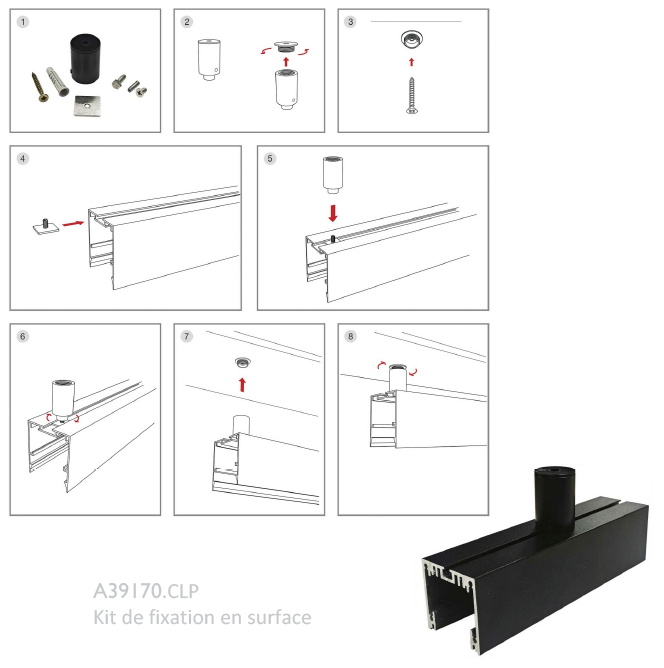 1

2

3

4

5

6

7

8

A39170.CLP
Kit de fixation en surface